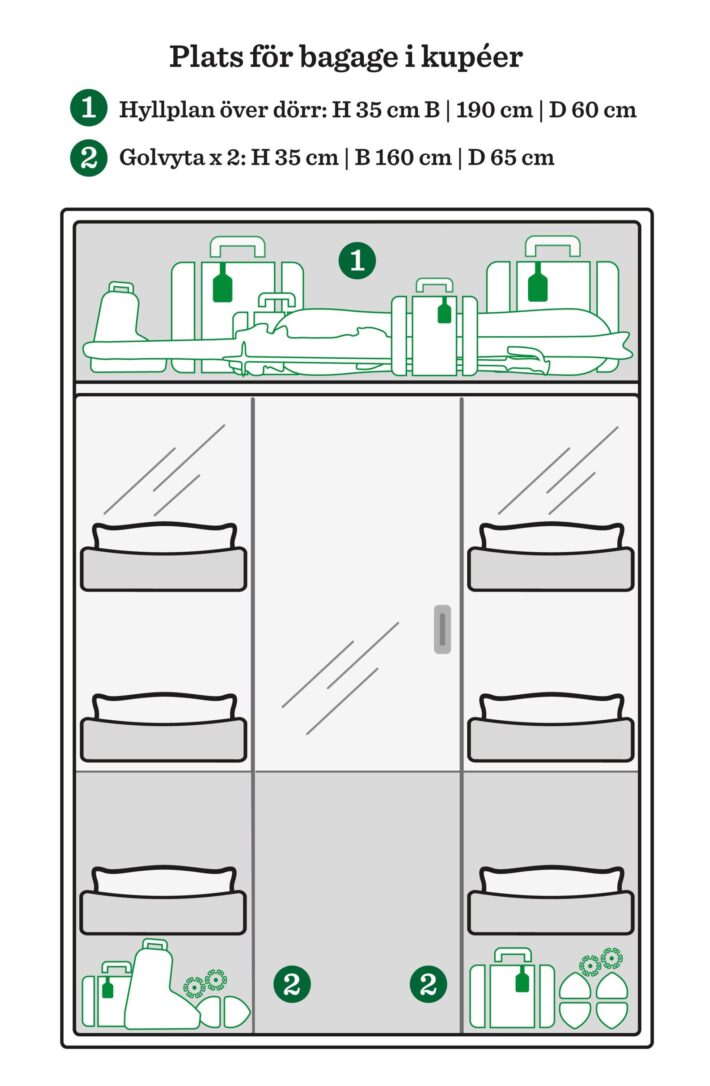 Plats för bagage i kupéer

1 Hyllplan över dörr: H 35 cm B | 190 cm | D 60 cm

2 Golvyta x 2: H 35 cm | B 160 cm | D 65 cm

1

2

2