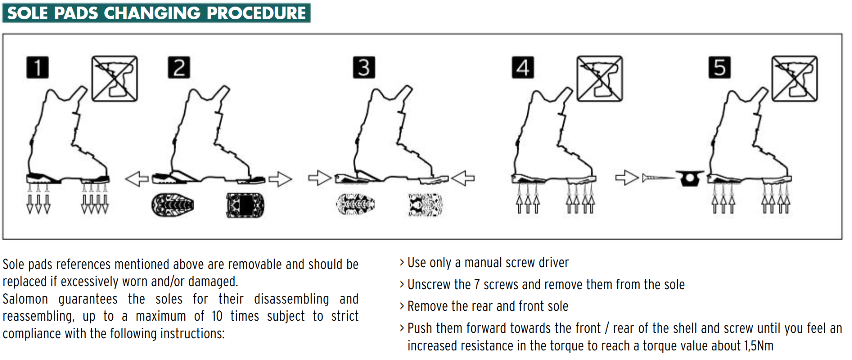 SOLE PADS CHANGING PROCEDURE

1

2

3

4

5

Sole pads references mentioned above are removable and should be replaced if excessively worn and/or damaged.
Salomon guarantees the soles for their disassembling and reassembling, up to a maximum of 10 times subject to strict compliance with the following instructions:

> Use only a manual screw driver
> Unscrew the 7 screws and remove them from the sole
> Remove the rear and front sole
> Push them forward towards the front / rear of the shell and screw until you feel an increased resistance in the torque to reach a torque value about 1,5Nm