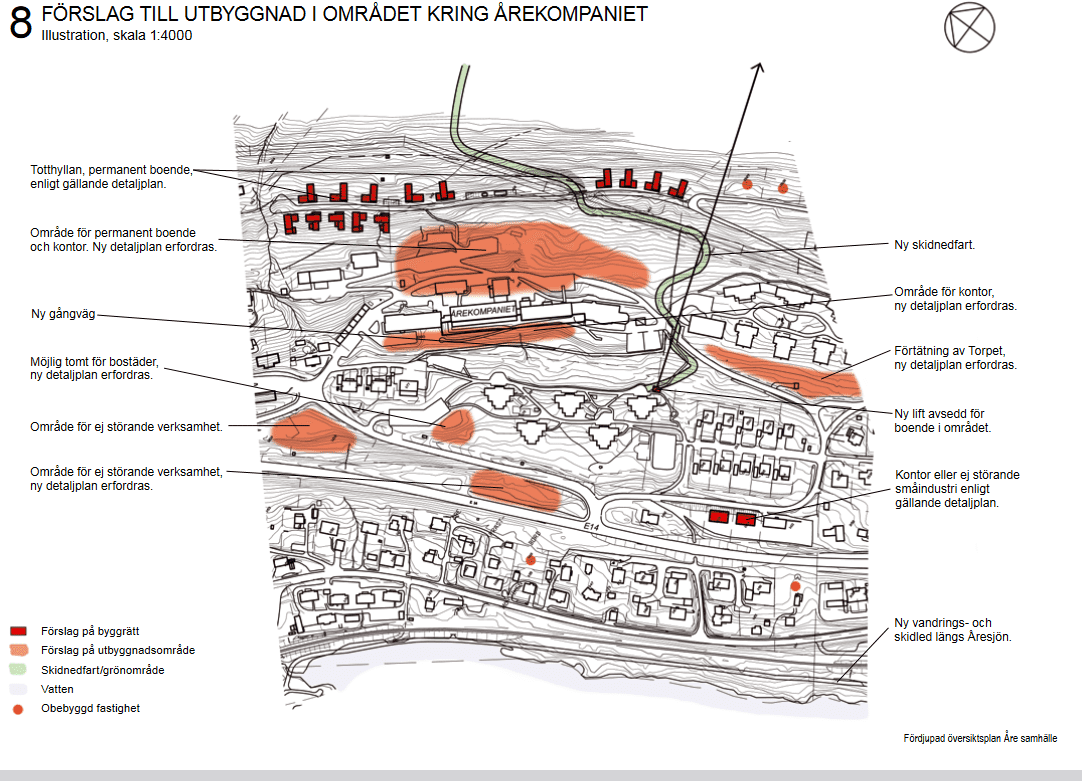 8 FÖRSLAG TILL UTBYGGNAD I OMRÅDET KRING ÅREKOMPANIET
Illustration, skala 1:4000

Totthyllan, permanent boende, enligt gällande detaljplan.

Område för permanent boende och kontor. Ny detaljplan erfordras.

Ny gångväg

Möjlig tomt för bostäder, ny detaljplan erfordras.

Område för ej störande verksamhet.

Område för ej störande verksamhet, ny detaljplan erfordras.

ÅREKOMPANIET

E14

Ny skidnedfart.

Område för kontor, ny detaljplan erfordras.

Förtätning av Torpet, ny detaljplan erfordras.

Ny lift avsedd för boende i området.

Kontor eller ej störande småindustri enligt gällande detaljplan.

Ny vandrings- och skidled längs Åresjön.

Förslag på byggrätt
Förslag på utbyggnadsområde
Skidnedfart/grönområde
Vatten
Obebyggd fastighet

Fördjupad översiktsplan Åre samhälle