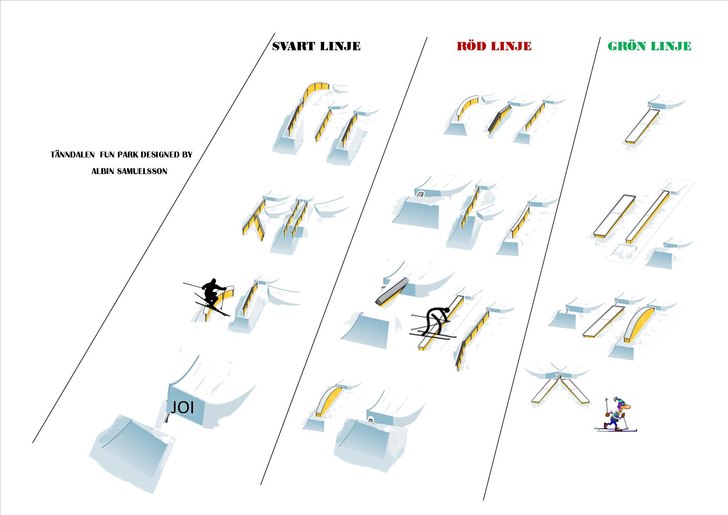 SVART LINJE

RÖD LINJE

GRÖN LINJE

TÄNNDALEN FUN PARK DESIGNED BY ALBIN SAMUELSSON

JOI